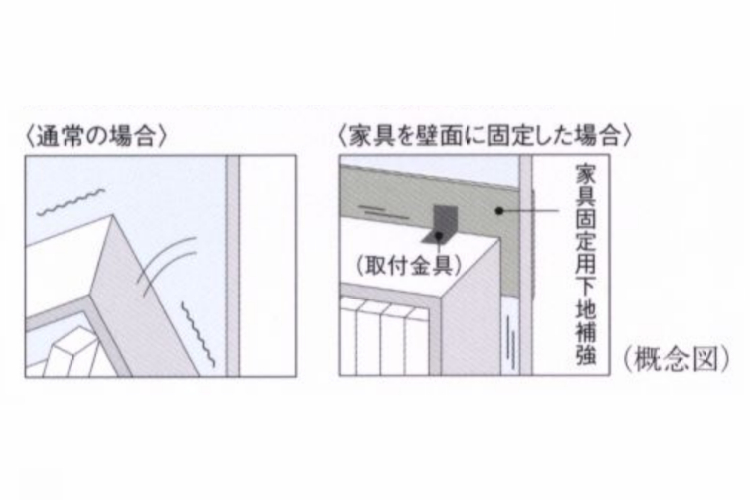 〈通常の場合〉

〈家具を壁面に固定した場合〉

(取付金具)

家具固定用下地補強

(概念図)